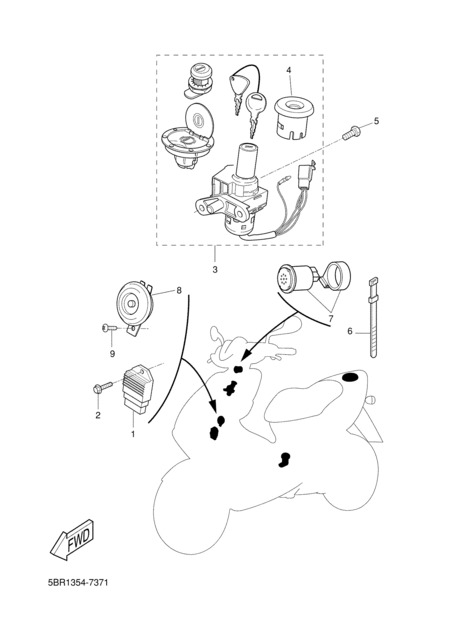 4
5
3
8
7
6
9
2
1
FWD
5BR1354-7371